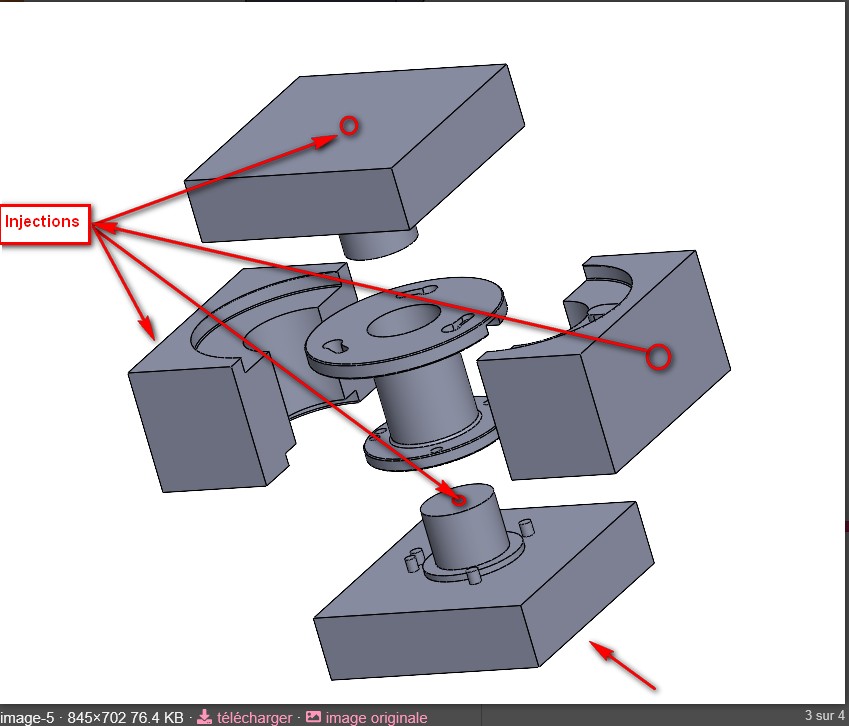 Injections

image-5 · 845×702 76.4 KB · télécharger · image originale

3 sur 4