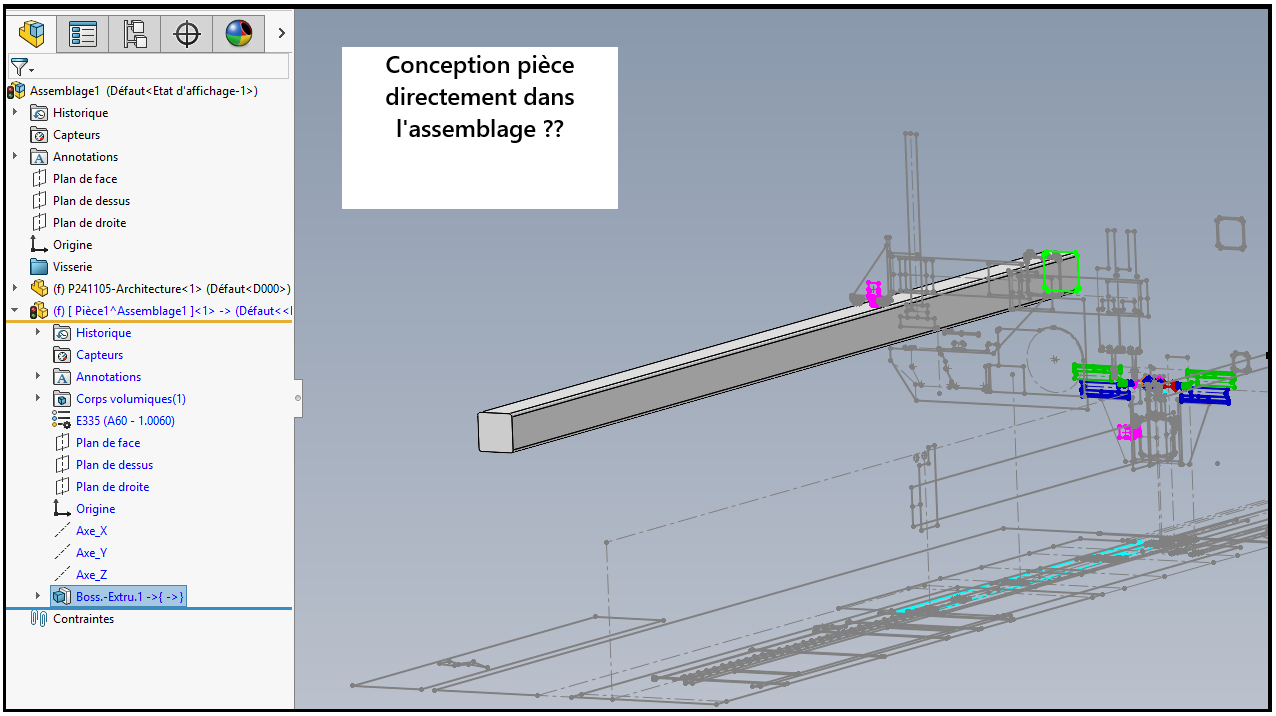 Assemblage1 (Défaut<Etat d'affichage-1>)
Historique
Capteurs
Annotations
Plan de face
Plan de dessus
Plan de droite
Origine
Visserie
(f) P241105-Architecture<1> (Défaut<D000>)
(f) [ Pièce1^Assemblage1 ]<1> -> (Défaut<<I
Historique
Capteurs
Annotations
Corps volumiques(1)
E335 (A60 - 1.0060)
Plan de face
Plan de dessus
Plan de droite
Origine
Axe_X
Axe_Y
Axe_Z
Boss.-Extru.1 ->{ ->}
Contraintes

Conception pièce directement dans l'assemblage ??