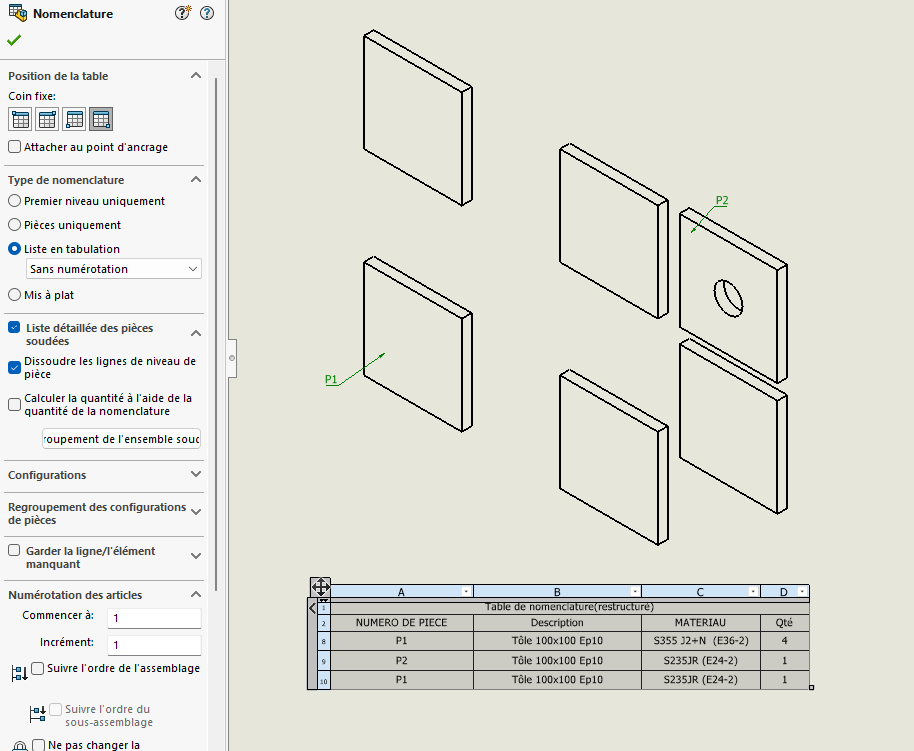 Nomenclature

Position de la table
Coin fixe:
Attacher au point d'ancrage

Type de nomenclature
Premier niveau uniquement
Pièces uniquement
Liste en tabulation
Sans numérotation
Mis à plat

Liste détaillée des pièces soudées
Dissoudre les lignes de niveau de pièce
Calculer la quantité à l'aide de la quantité de la nomenclature
roupement de l'ensemble souc

Configurations

Regroupement des configurations de pièces

Garder la ligne/l'élément manquant

Numérotation des articles
Commencer à: 1
Incrément: 1
Suivre l'ordre de l'assemblage
Suivre l'ordre du sous-assemblage
Ne pas changer la

P2
P1

| | A | B | C | D |
|---|---|---|---|---|
| 1 | Table de nomenclature(restructuré) | | | |
| 2 | NUMERO DE PIECE | Description | MATERIAU | Qté |
| 8 | P1 | Tôle 100x100 Ep10 | S355 J2+N (E36-2) | 4 |
| 9 | P2 | Tôle 100x100 Ep10 | S235JR (E24-2) | 1 |
| 10 | P1 | Tôle 100x100 Ep10 | S235JR (E24-2) | 1 |